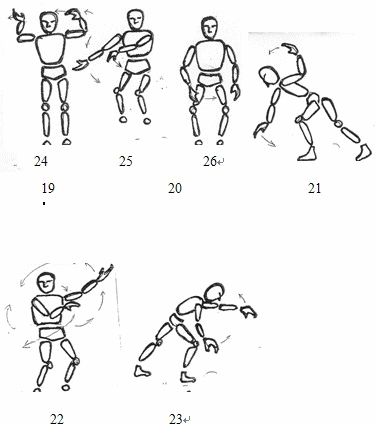 24 25 26

19 20 21

22 23